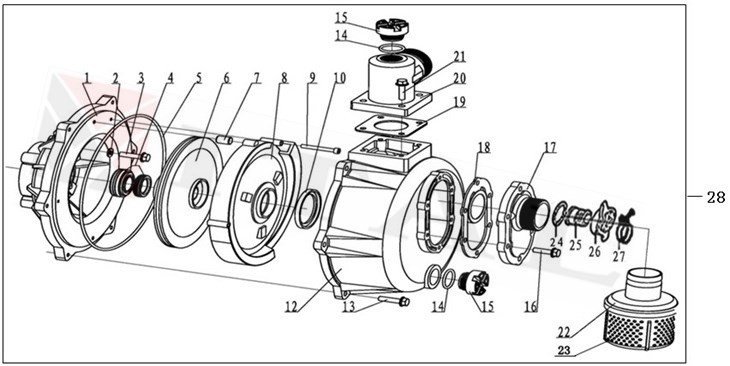 15
14
21
20
19
1
2
3
4
5
6
7
8
9
10
18
17
28
24
25
26
27
12
13
14
15
16
22
23