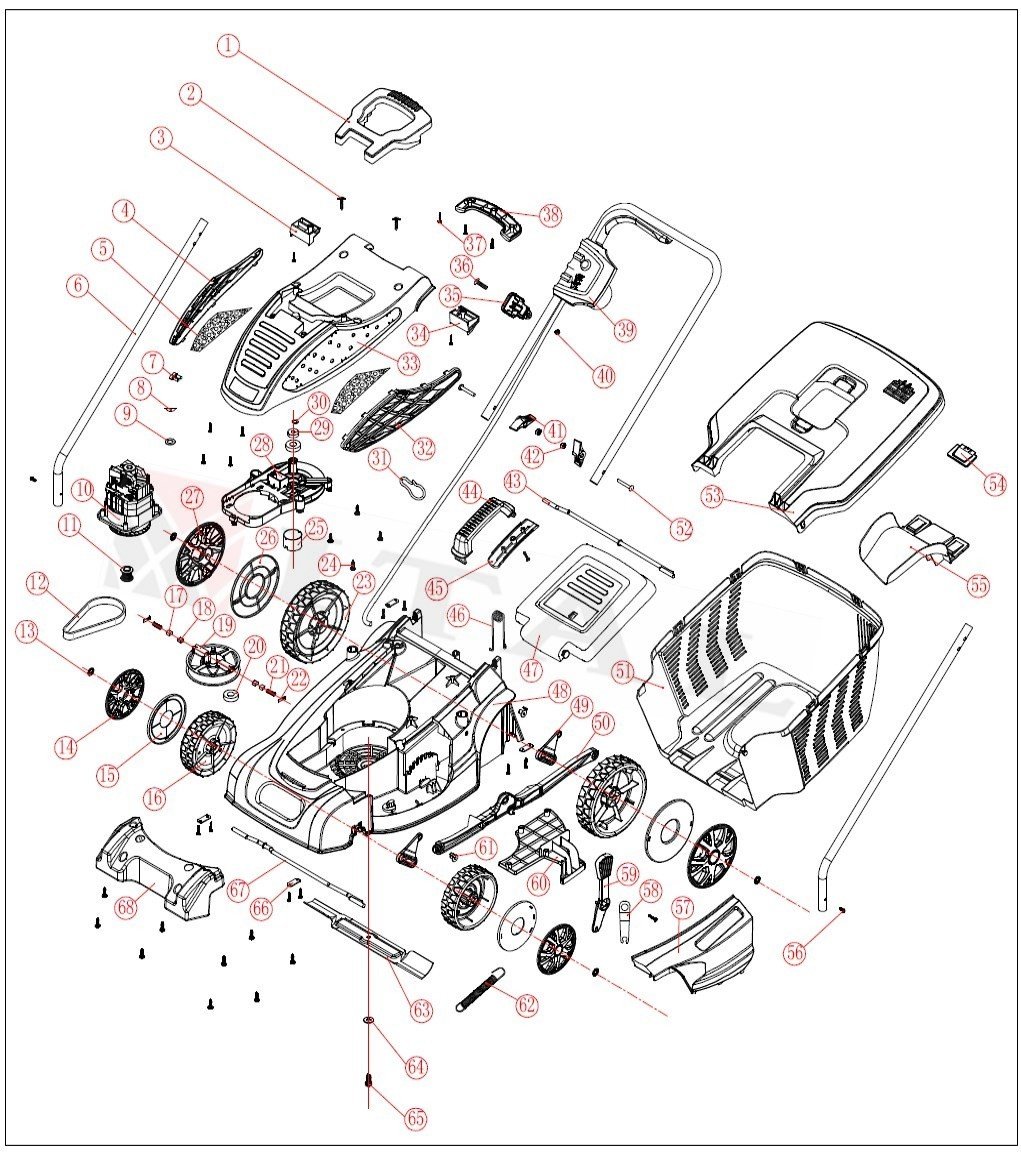 1
2
3
4
5
6
7
8
9
10
11
12
13
14
15
16
17
18
19
20
21
22
23
24
25
26
27
28
29
30
31
32
33
34
35
36
37
38
39
40
41
42
43
44
45
46
47
48
49
50
51
52
53
54
55
56
57
58
59
60
61
62
63
64
65
66
67
68