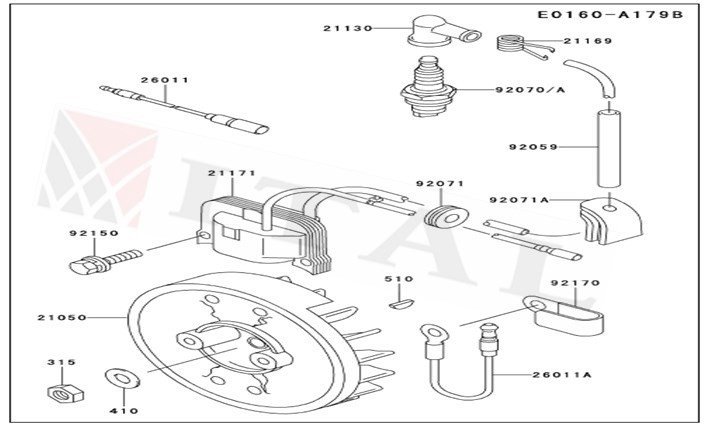 E0160-A179B

21130

21169

26011

92070/A

92059

21171

92071

92071A

92150

510

92170

21050

315

410

26011A

ITAL