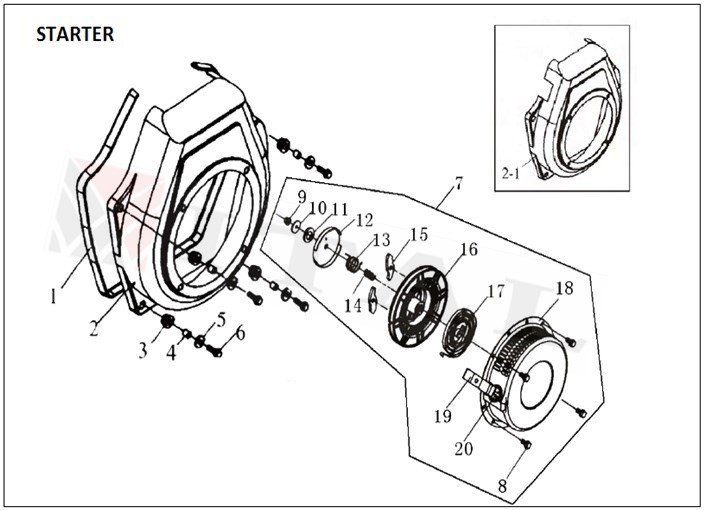 STARTER

2-1

7

9 10 11 12

13 15

16

14

17

18

1

2

3

4

5

6

19

20

8